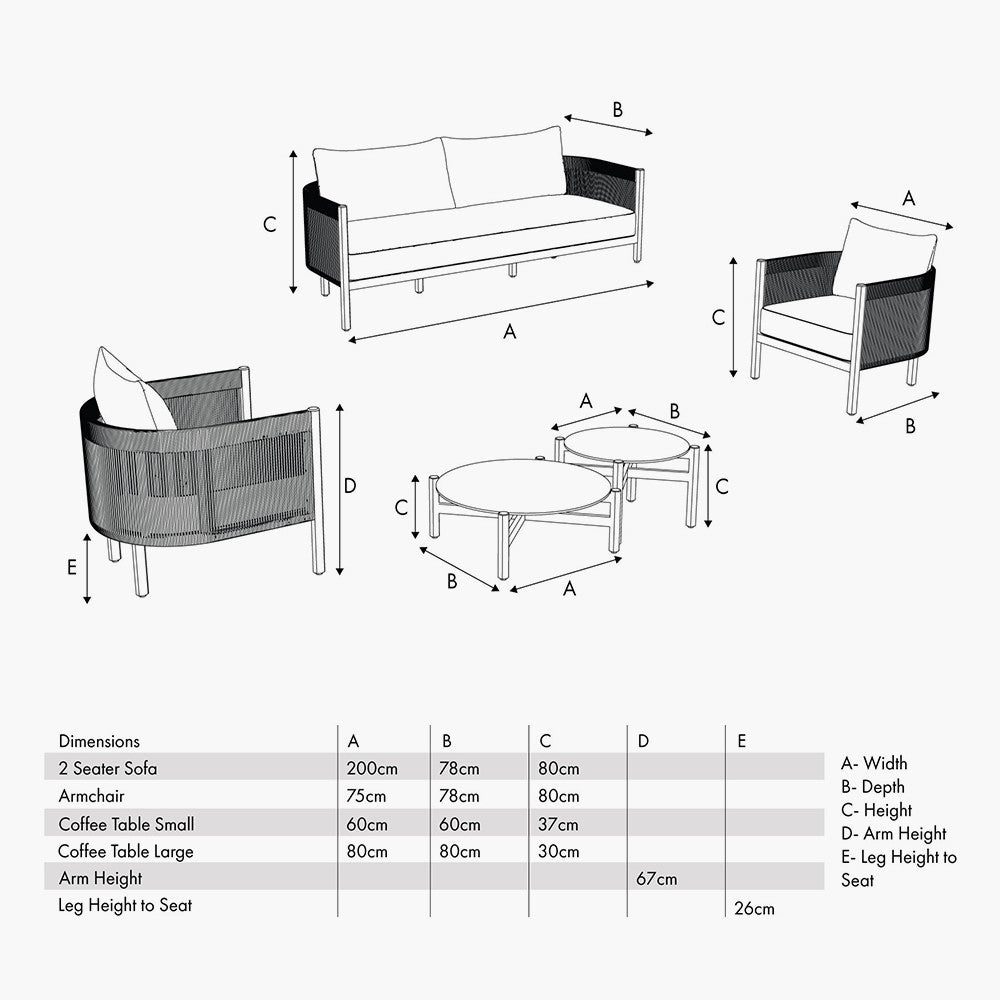 B
C
A
A
C
B
A
B
D
C
C
E
B
A

| Dimensions | A | B | C | D | E |
|---|---|---|---|---|---|
| 2 Seater Sofa | 200cm | 78cm | 80cm | | |
| Armchair | 75cm | 78cm | 80cm | | |
| Coffee Table Small | 60cm | 60cm | 37cm | | |
| Coffee Table Large | 80cm | 80cm | 30cm | | |
| Arm Height | | | | 67cm | |
| Leg Height to Seat | | | | | 26cm |

A- Width
B- Depth
C- Height
D- Arm Height
E- Leg Height to Seat